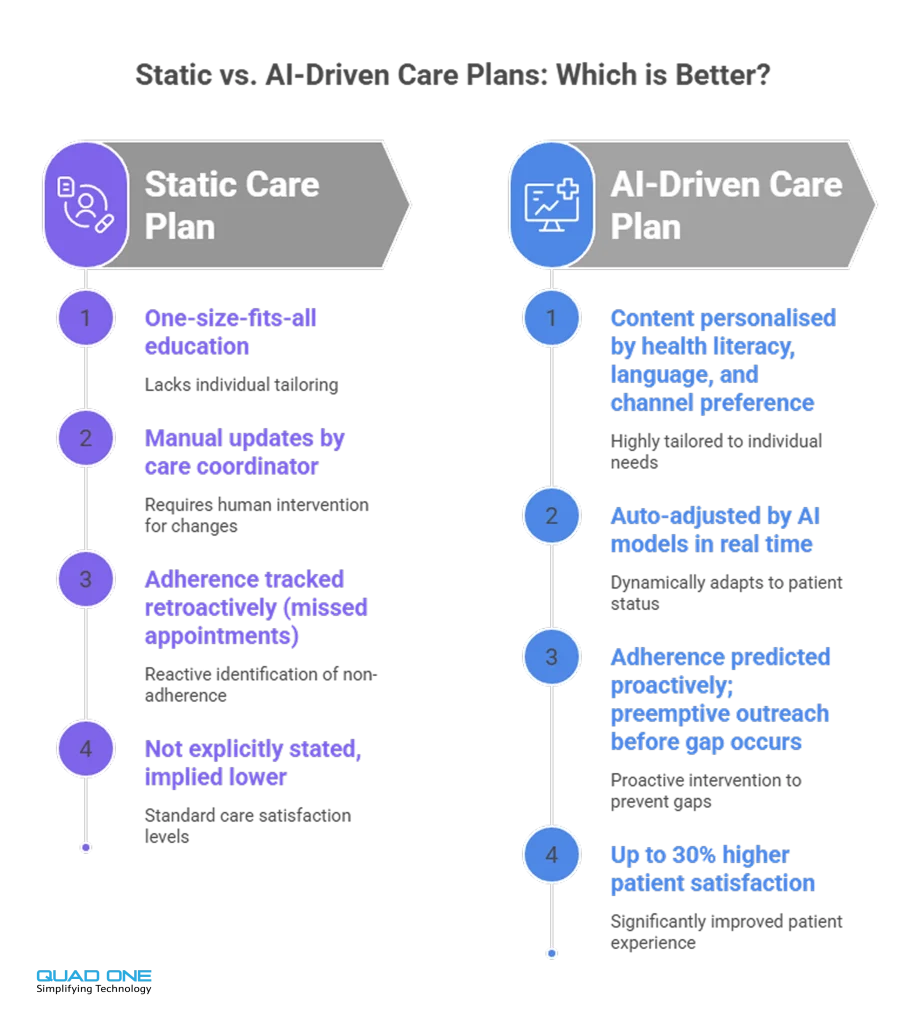 Static vs. AI-Driven Care Plans: Which is Better?

Static Care Plan

1

One-size-fits-all education

Lacks individual tailoring

2

Manual updates by care coordinator

Requires human intervention for changes

3

Adherence tracked retroactively (missed appointments)

Reactive identification of non-adherence

4

Not explicitly stated, implied lower

Standard care satisfaction levels

AI-Driven Care Plan

1

Content personalised by health literacy, language, and channel preference

Highly tailored to individual needs

2

Auto-adjusted by AI models in real time

Dynamically adapts to patient status

3

Adherence predicted proactively; preemptive outreach before gap occurs

Proactive intervention to prevent gaps

4

Up to 30% higher patient satisfaction

Significantly improved patient experience

QUAD ONE
Simplifying Technology