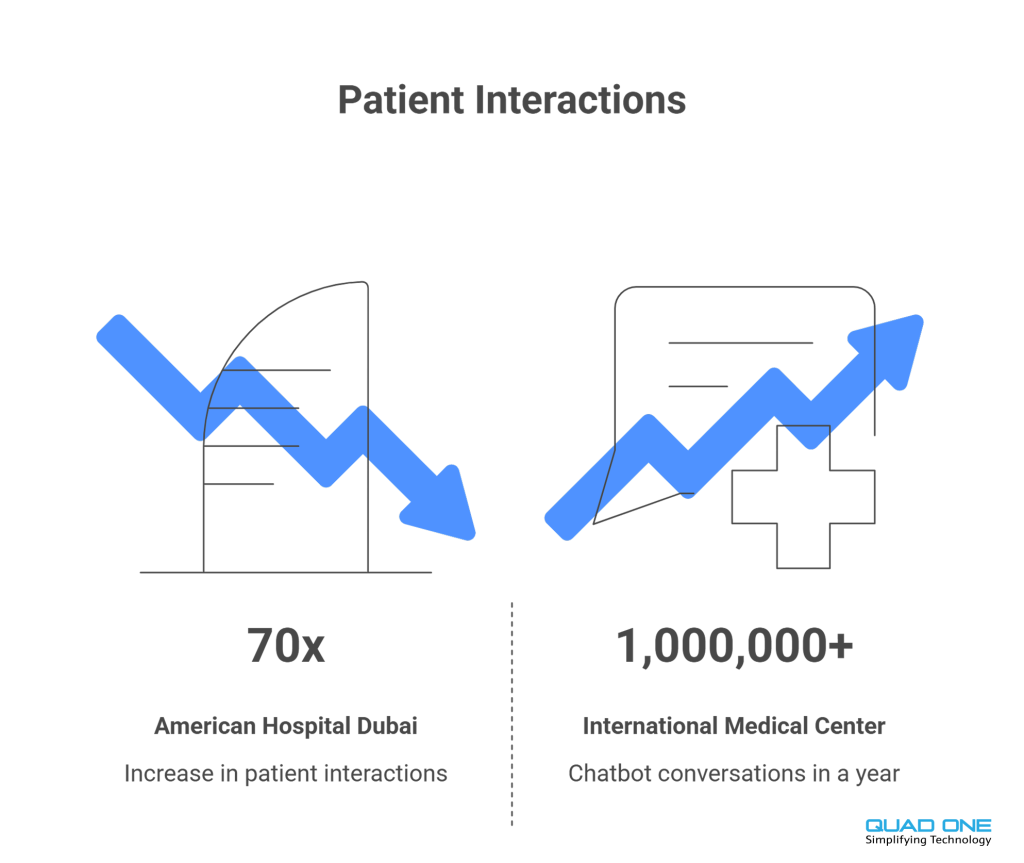 Patient Interactions

70x

American Hospital Dubai

Increase in patient interactions

1,000,000+

International Medical Center

Chatbot conversations in a year

QUAD ONE
Simplifying Technology